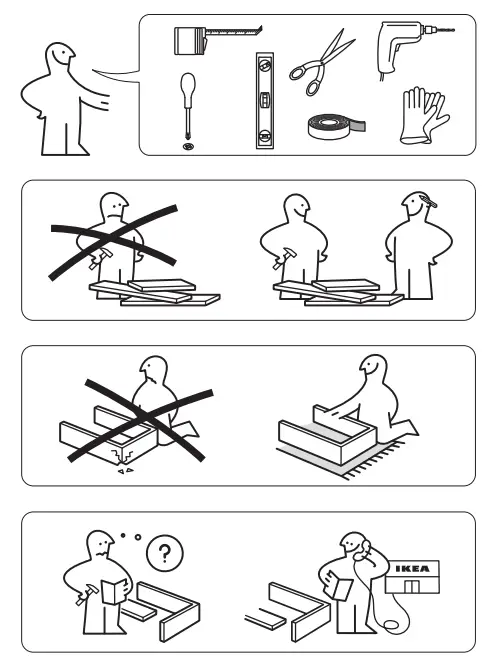 ?

IKEA