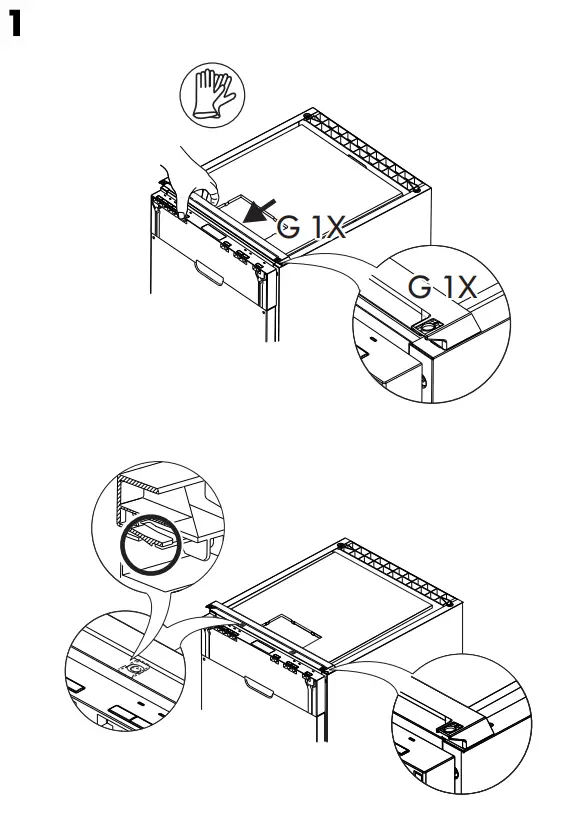 1

G 1X

G 1X