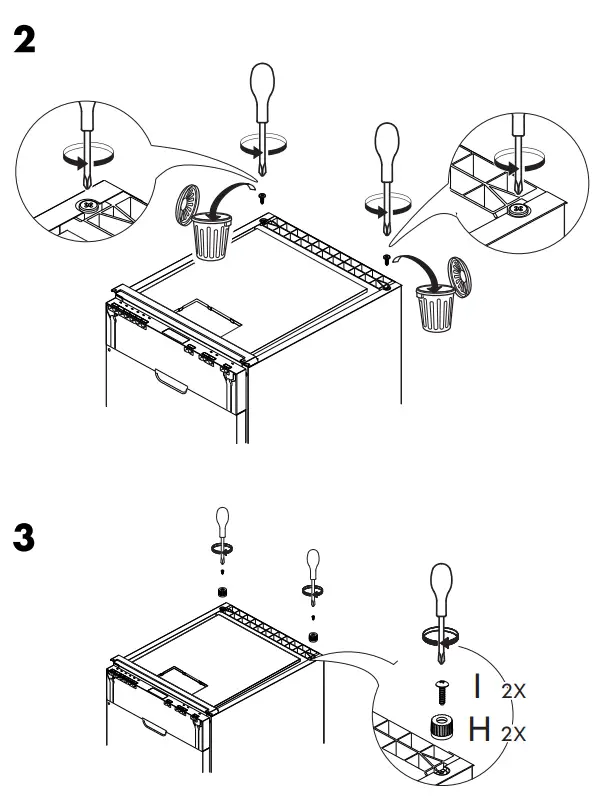 2

3

I 2X

H 2X