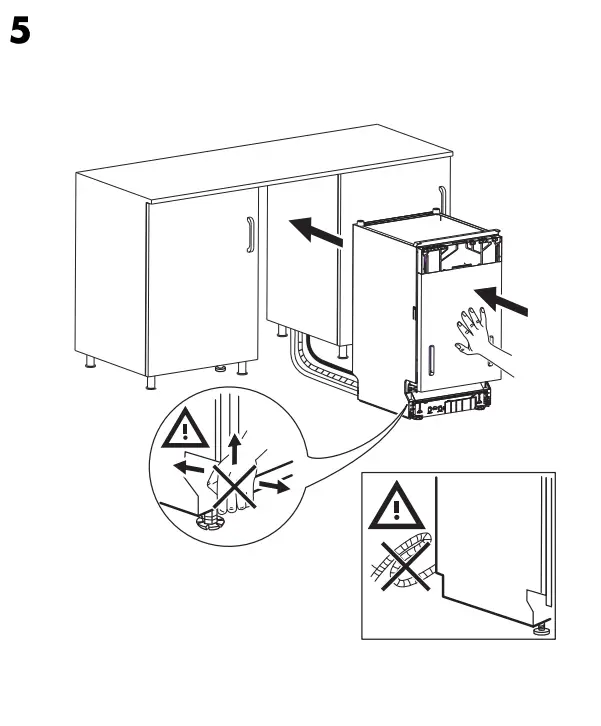 5