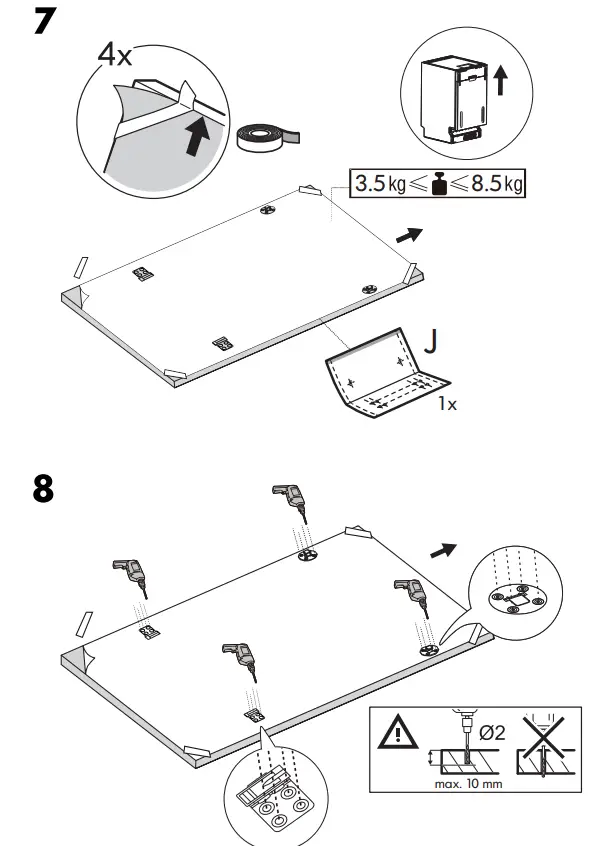 7

4x

3.5 kg ≤ ≤ 8.5 kg

J

1x

8

Ø2

max. 10 mm