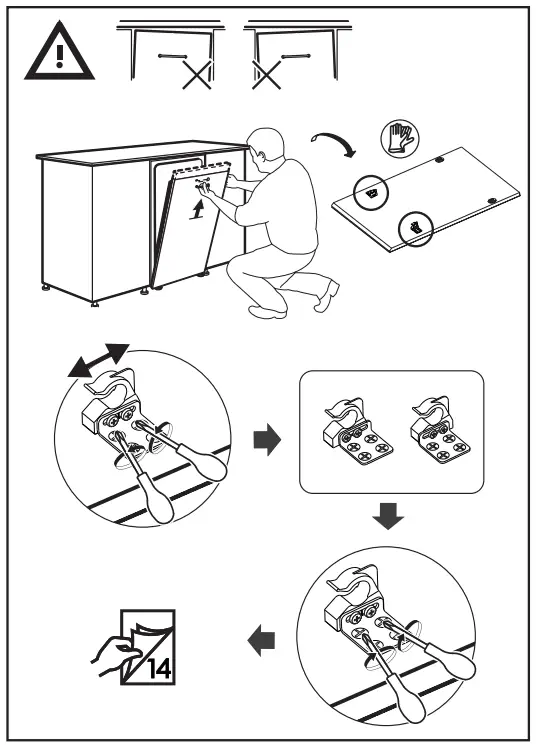 14