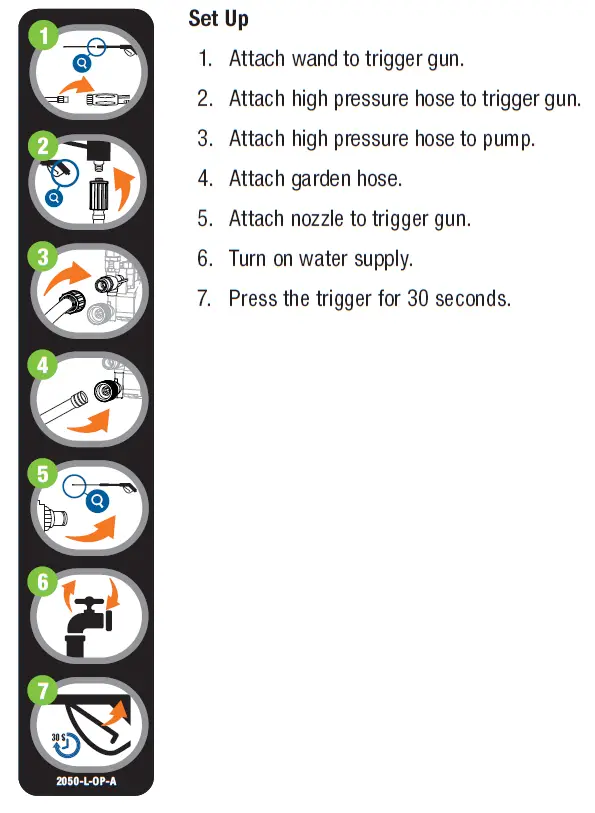 1

2

3

4

5

6

7

30 S

2050-L-OP-A

Set Up

1. Attach wand to trigger gun.

2. Attach high pressure hose to trigger gun.

3. Attach high pressure hose to pump.

4. Attach garden hose.

5. Attach nozzle to trigger gun.

6. Turn on water supply.

7. Press the trigger for 30 seconds.