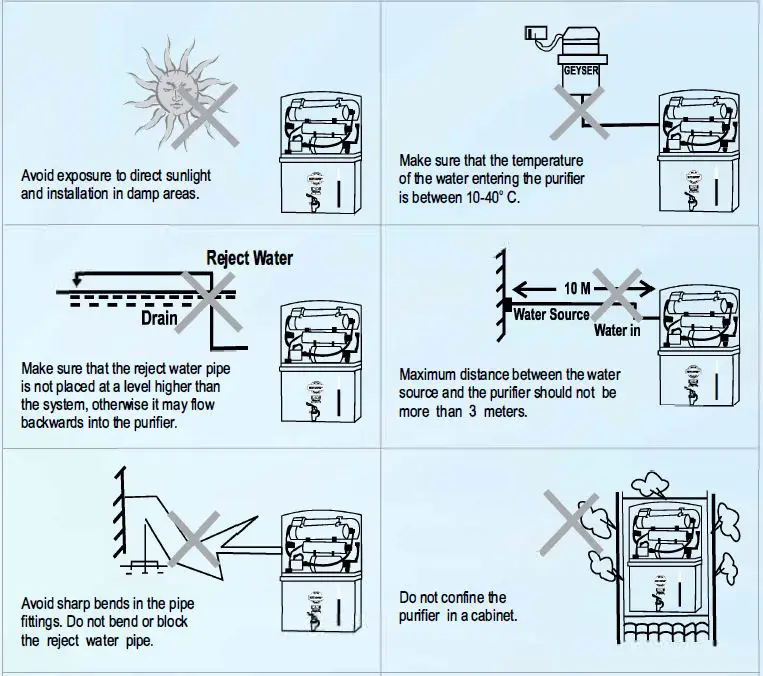 Avoid exposure to direct sunlight and installation in damp areas.

GEYSER

Make sure that the temperature of the water entering the purifier is between 10-40° C.

Reject Water

Drain

Make sure that the reject water pipe is not placed at a level higher than the system, otherwise it may flow backwards into the purifier.

10 M

Water Source

Water in

Maximum distance between the water source and the purifier should not be more than 3 meters.

Avoid sharp bends in the pipe fittings. Do not bend or block the reject water pipe.

Do not confine the purifier in a cabinet.