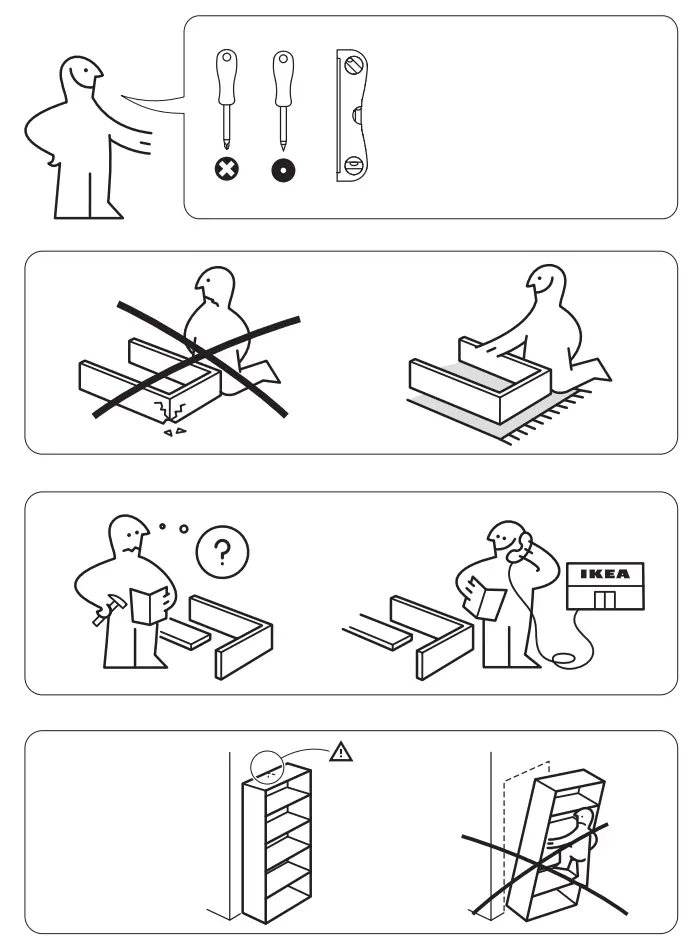 ?

IKEA