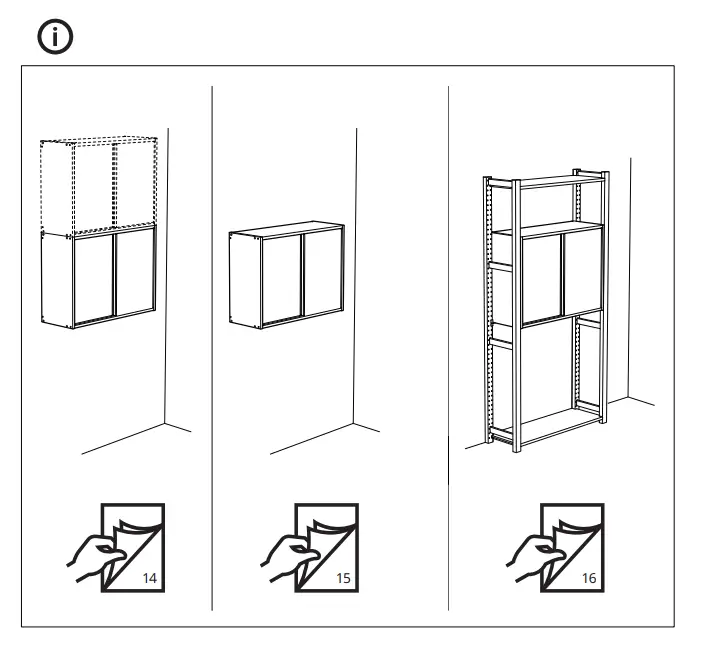 i

14

15

16