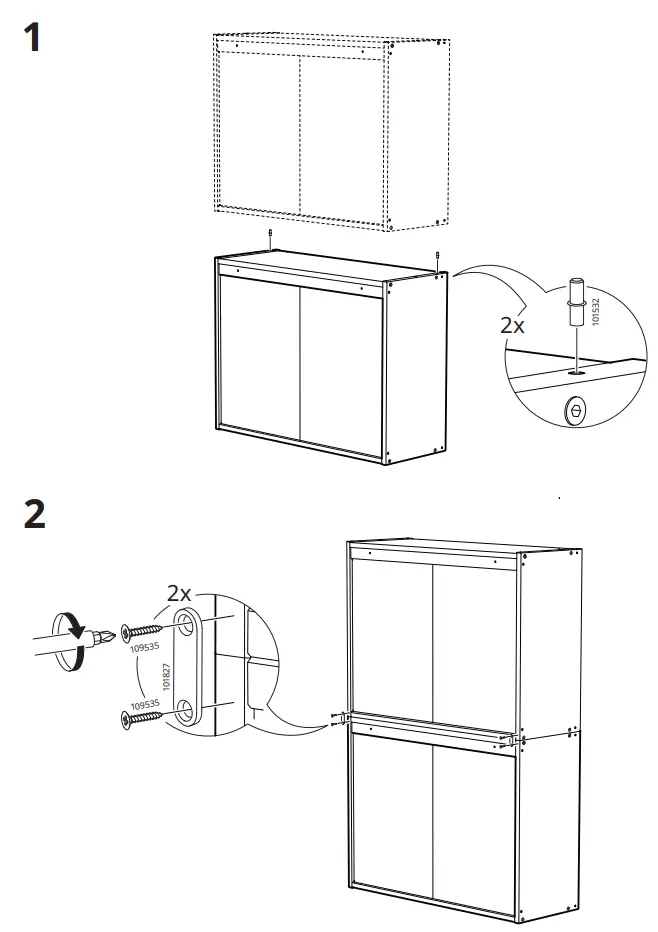 1

2x

101532

2

2x

109535

101827

109535