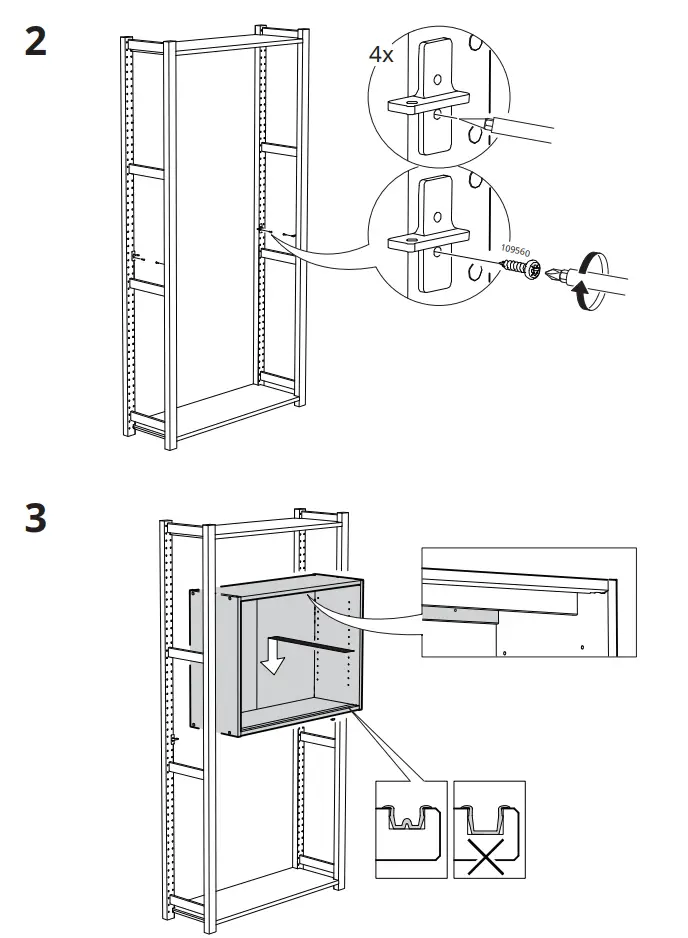 2

4x

109560

3