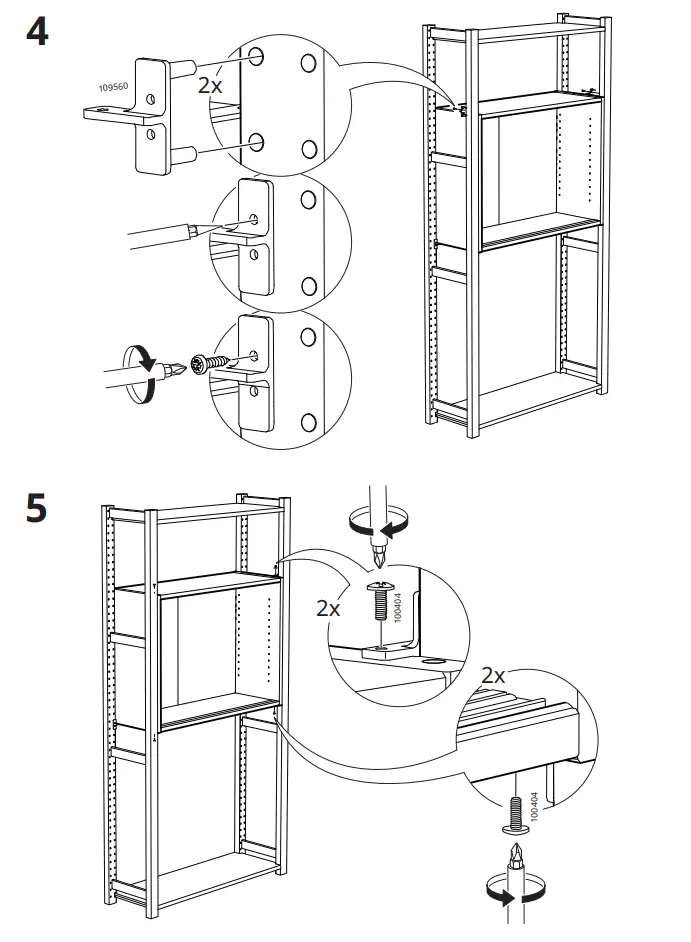 4

109560

2x

5

2x

100404

2x

100404