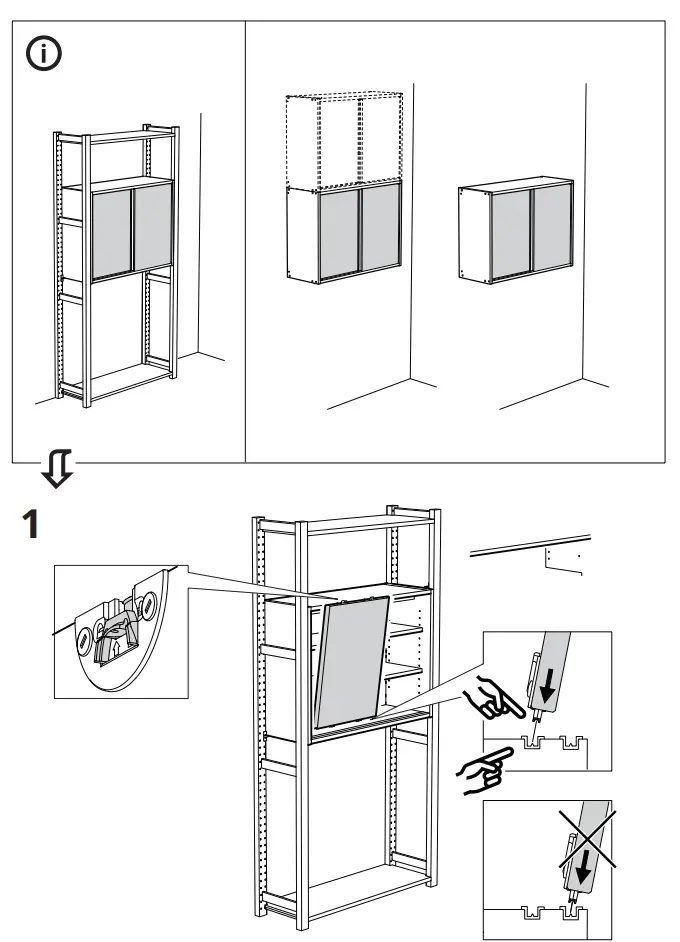 1