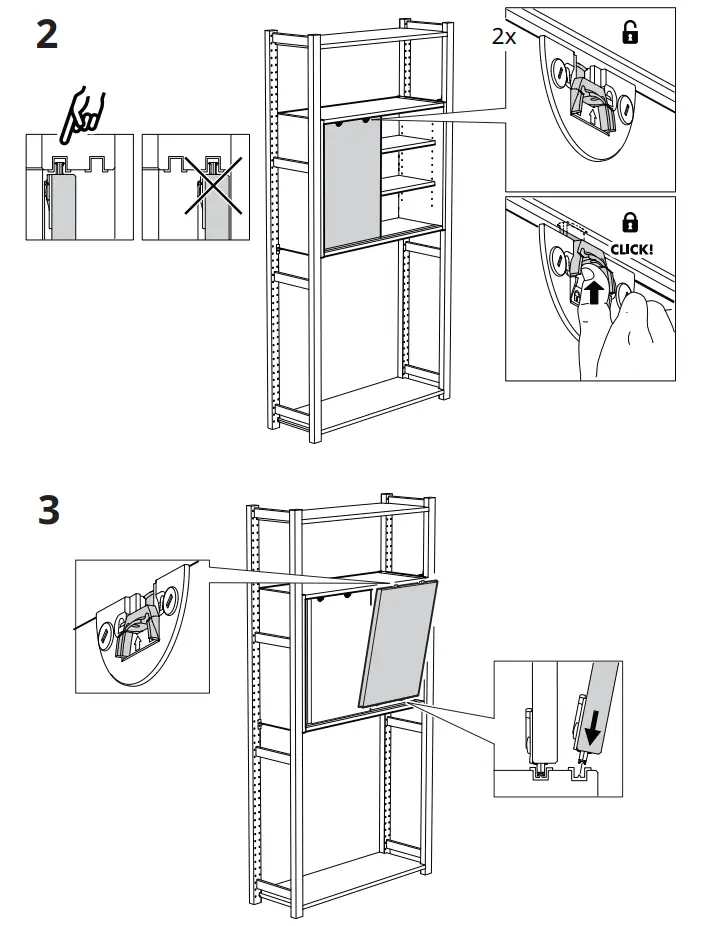 2

2x

CLICK!

3