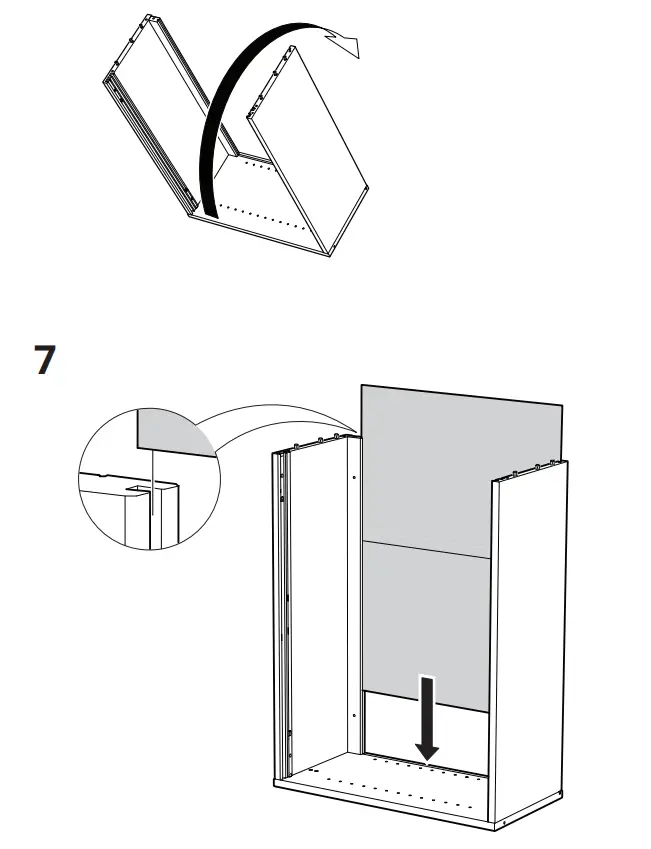 7