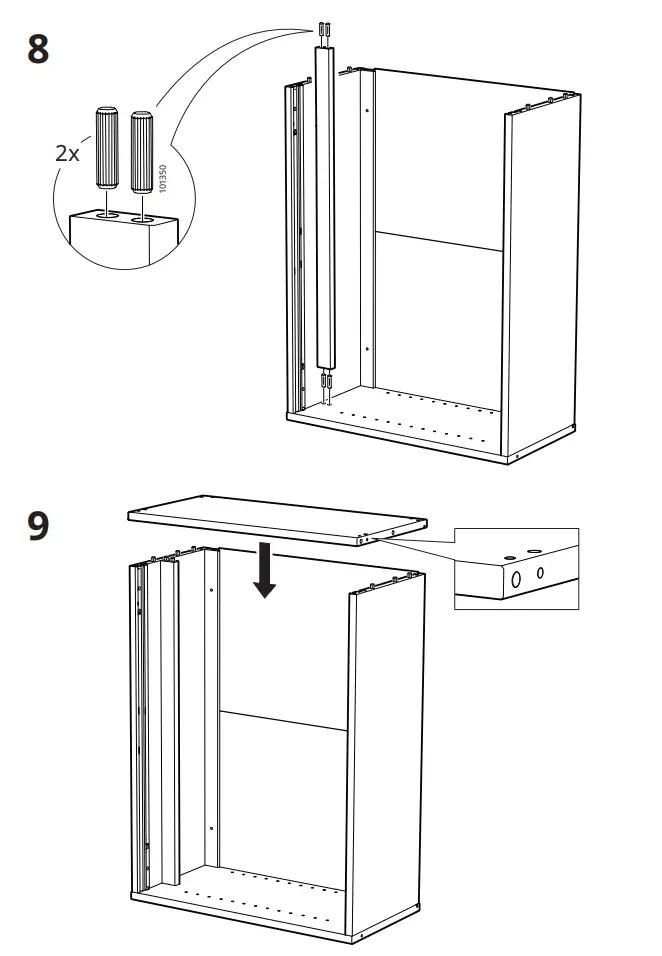 8

2x

101350

9