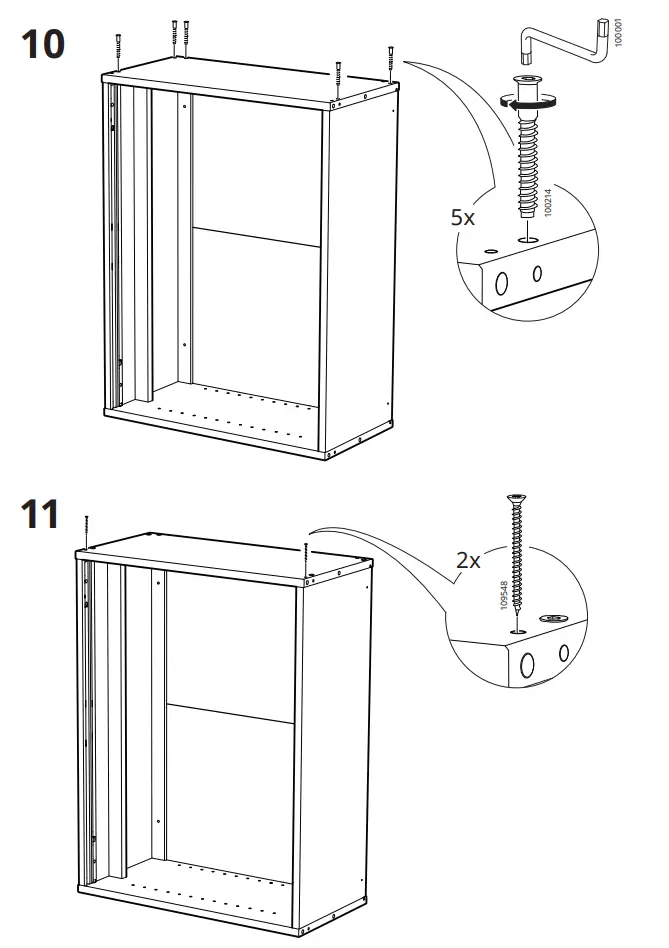 10

100001

5x

100214

11

2x

109548