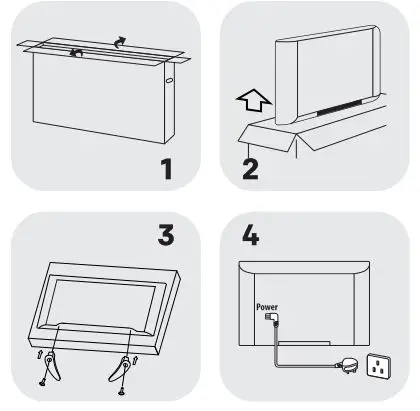 1

2

3

4

Power