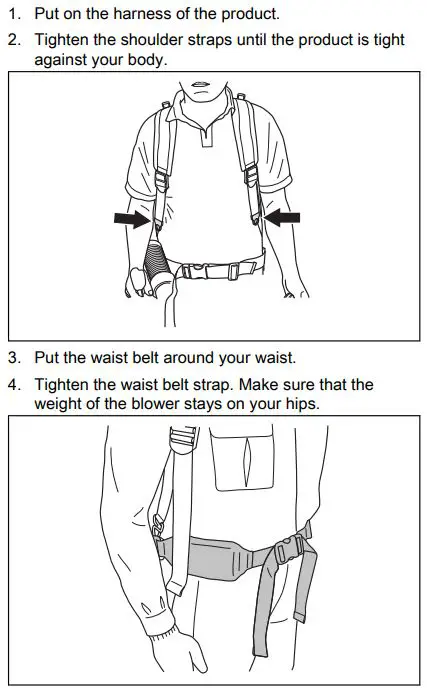 1. Put on the harness of the product.

2. Tighten the shoulder straps until the product is tight against your body.

3. Put the waist belt around your waist.

4. Tighten the waist belt strap. Make sure that the weight of the blower stays on your hips.