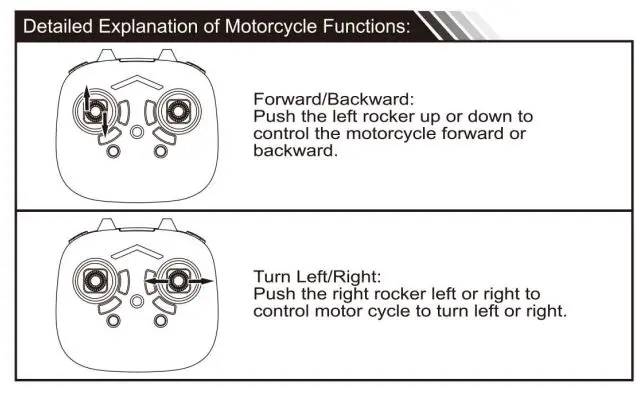 Detailed Explanation of Motorcycle Functions:

Forward/Backward:
Push the left rocker up or down to control the motorcycle forward or backward.

Turn Left/Right:
Push the right rocker left or right to control motor cycle to turn left or right.