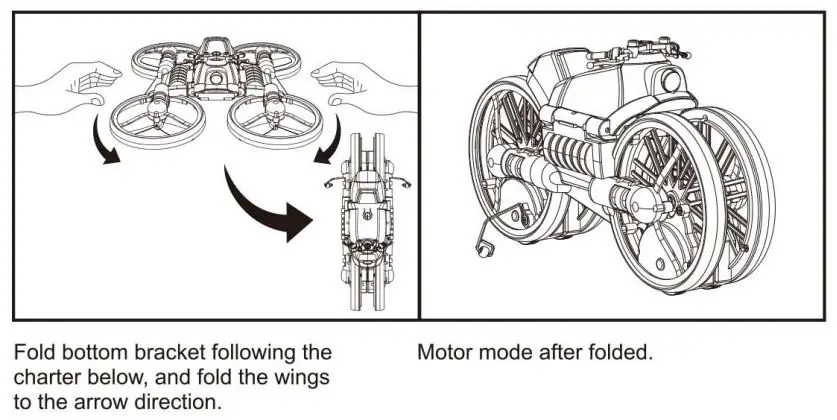 Fold bottom bracket following the charter below, and fold the wings to the arrow direction.

Motor mode after folded.