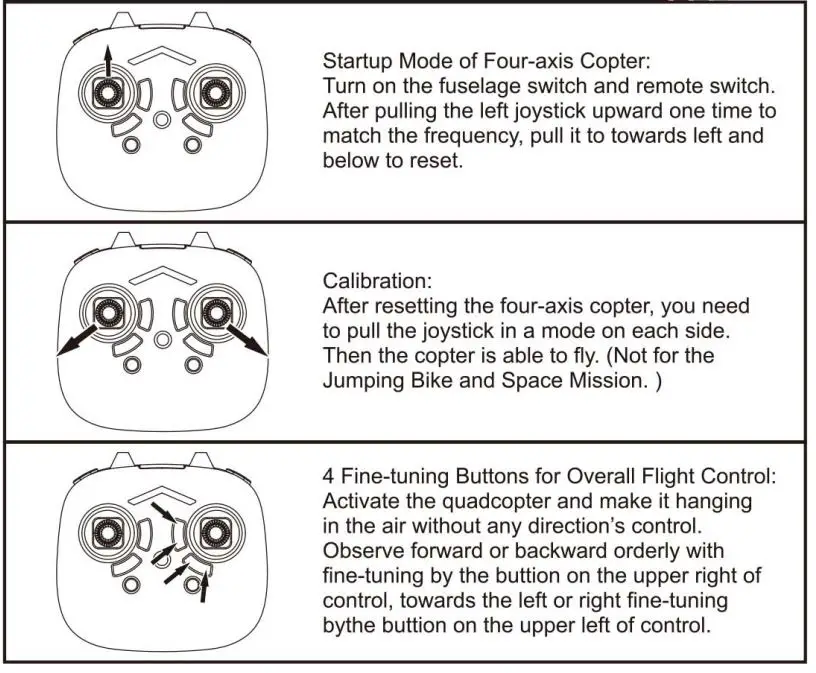 Startup Mode of Four-axis Copter:
Turn on the fuselage switch and remote switch. After pulling the left joystick upward one time to match the frequency, pull it to towards left and below to reset.

Calibration:
After resetting the four-axis copter, you need to pull the joystick in a mode on each side. Then the copter is able to fly. (Not for the Jumping Bike and Space Mission. )

4 Fine-tuning Buttons for Overall Flight Control:
Activate the quadcopter and make it hanging in the air without any direction's control. Observe forward or backward orderly with fine-tuning by the buttion on the upper right of control, towards the left or right fine-tuning bythe buttion on the upper left of control.