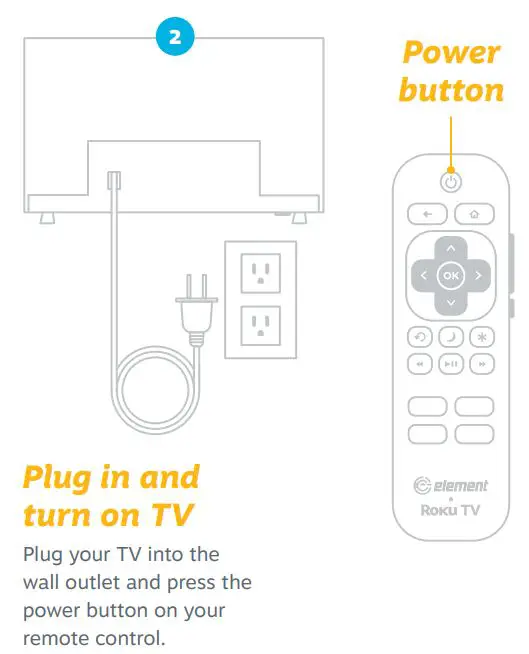 2

Power button

OK

element

Roku TV

Plug in and turn on TV

Plug your TV into the wall outlet and press the power button on your remote control.