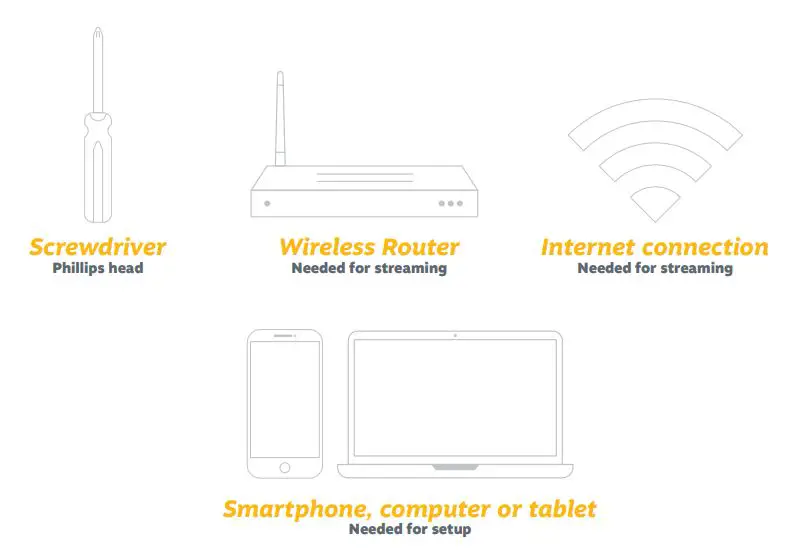 Screwdriver
Phillips head

Wireless Router
Needed for streaming

Internet connection
Needed for streaming

Smartphone, computer or tablet
Needed for setup