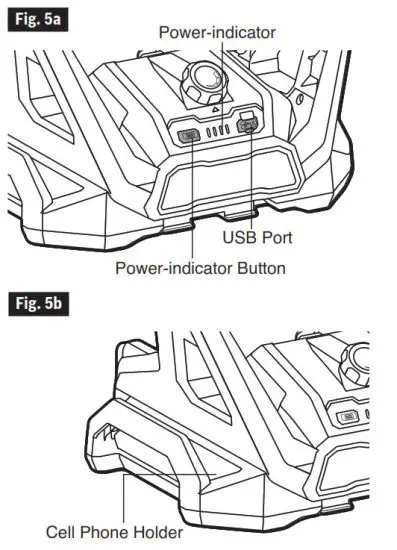 Fig. 5a

Power-indicator

USB Port

Power-indicator Button

Fig. 5b

Cell Phone Holder