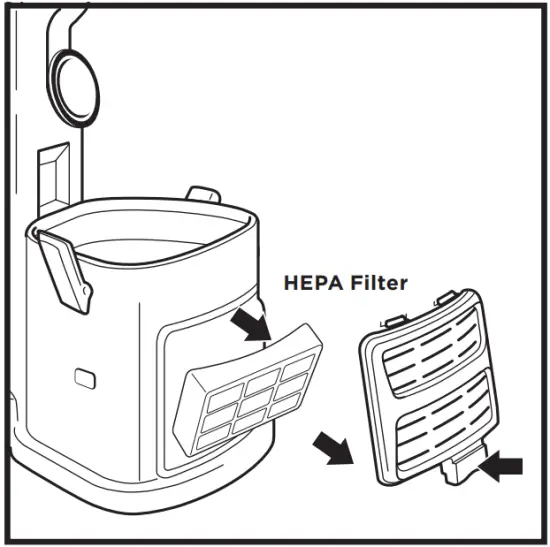 HEPA Filter