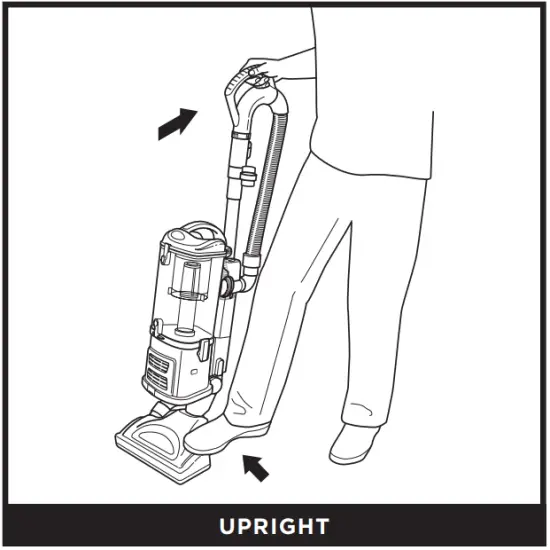 UPRIGHT