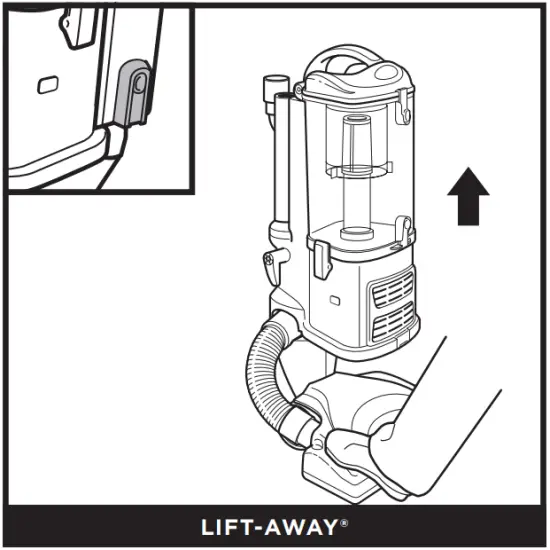 LIFT-AWAY®