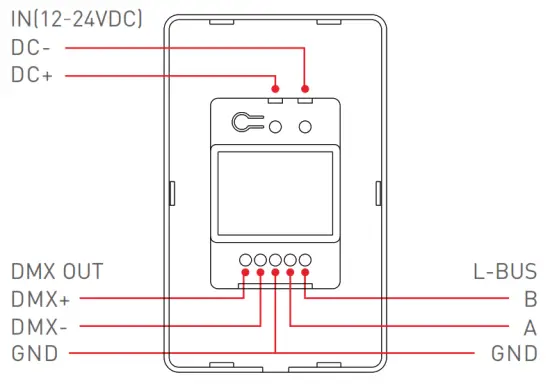 IN(12-24VDC)
DC-
DC+

DMX OUT
DMX+
DMX-
GND

L-BUS
B
A
GND