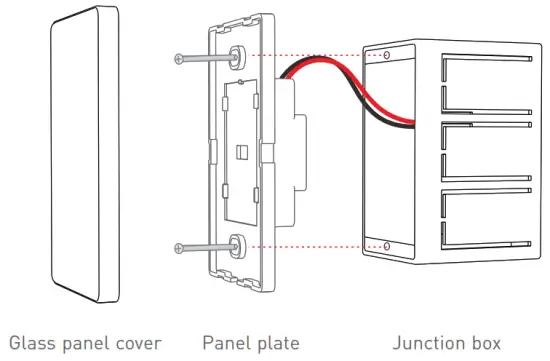 Glass panel cover Panel plate Junction box