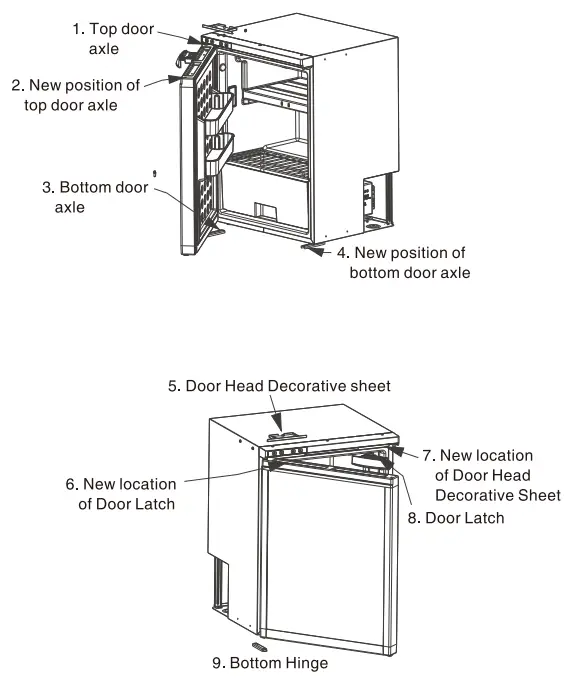 1. Top door axle

2. New position of top door axle

3. Bottom door axle

4. New position of bottom door axle

5. Door Head Decorative sheet

6. New location of Door Latch

7. New location of Door Head Decorative Sheet

8. Door Latch

9. Bottom Hinge