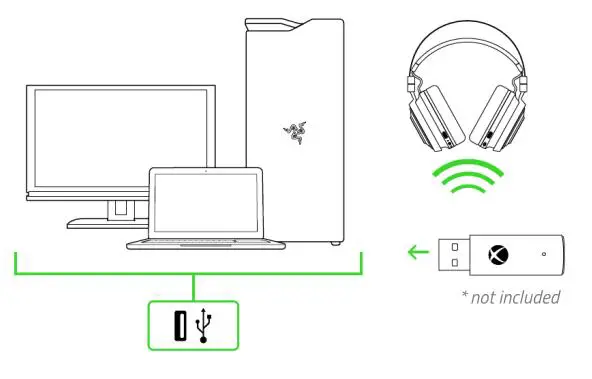 * not included