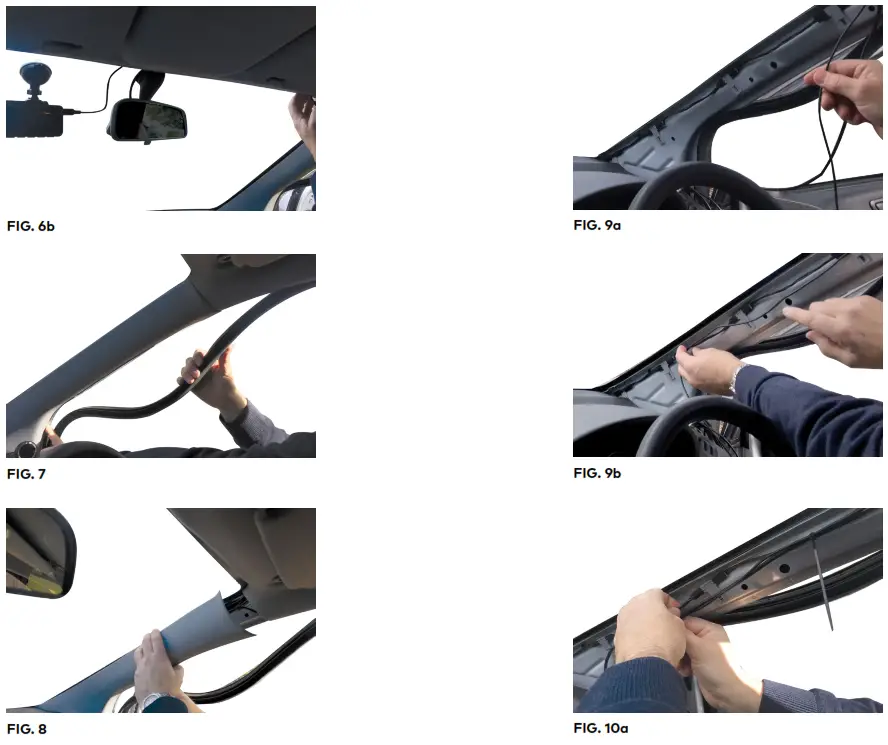 FIG. 6b

FIG. 7

FIG. 8

FIG. 9a

FIG. 9b

FIG. 10a