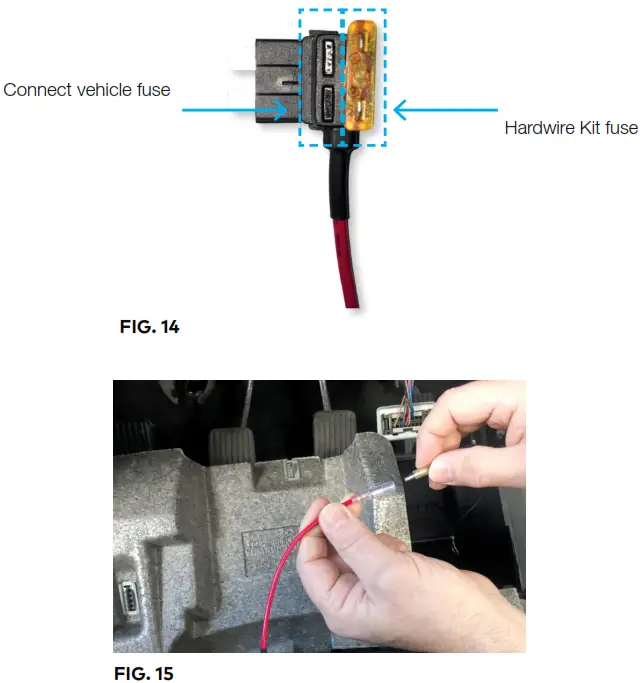 Connect vehicle fuse

Hardwire Kit fuse

FIG. 14

FIG. 15