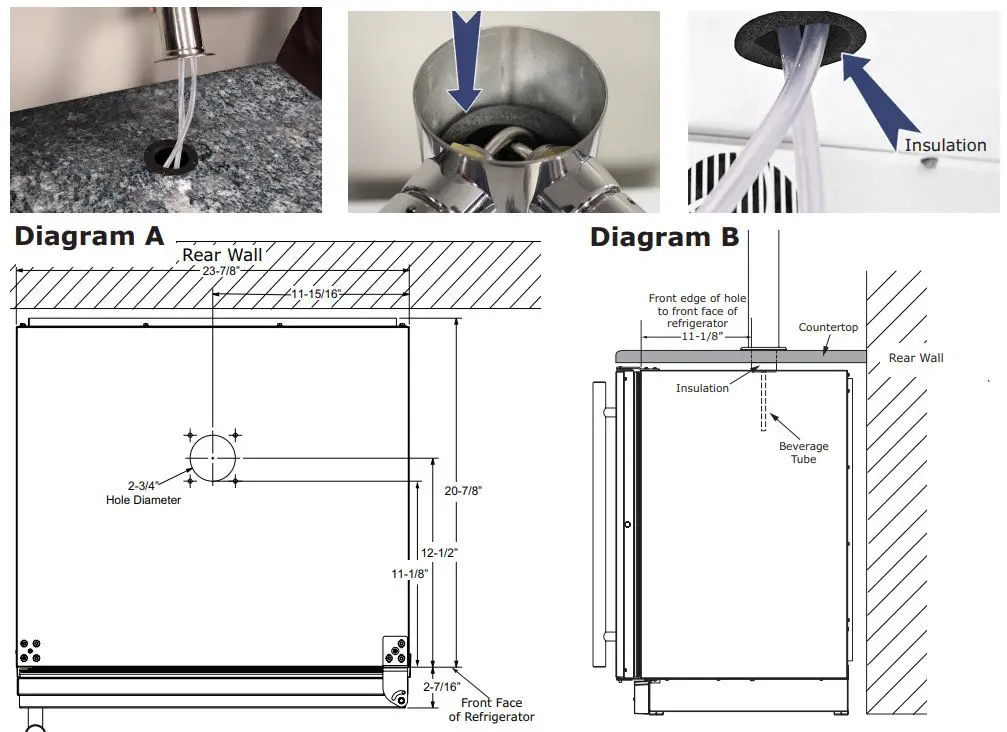 Insulation

Diagram A

Rear Wall

23-7/8"

11-15/16"

2-3/4"
Hole Diameter

20-7/8"

12-1/2"

11-1/8"

2-7/16"

Front Face
of Refrigerator

Diagram B

Front edge of hole
to front face of
refrigerator

11-1/8"

Countertop

Rear Wall

Insulation

Beverage
Tube