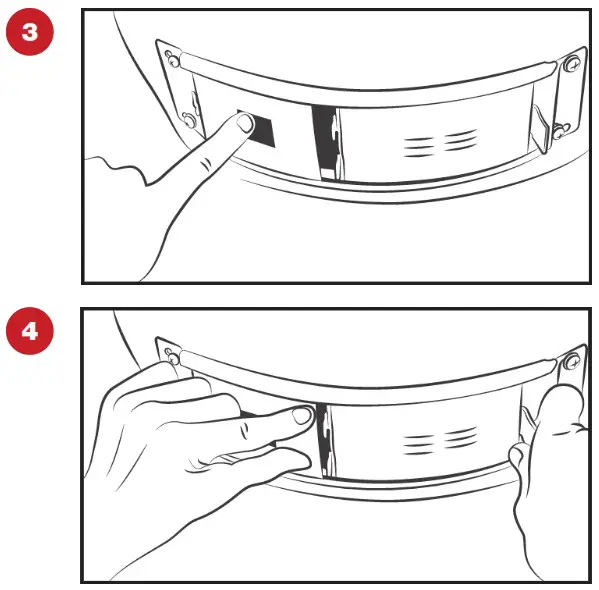 3

4