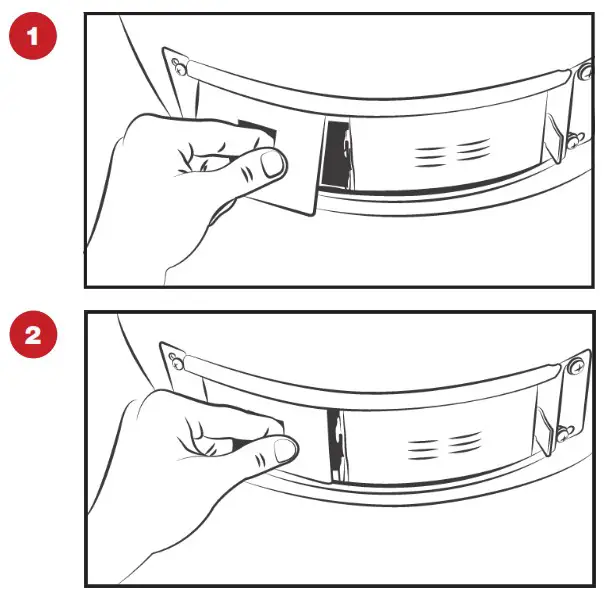 1

2