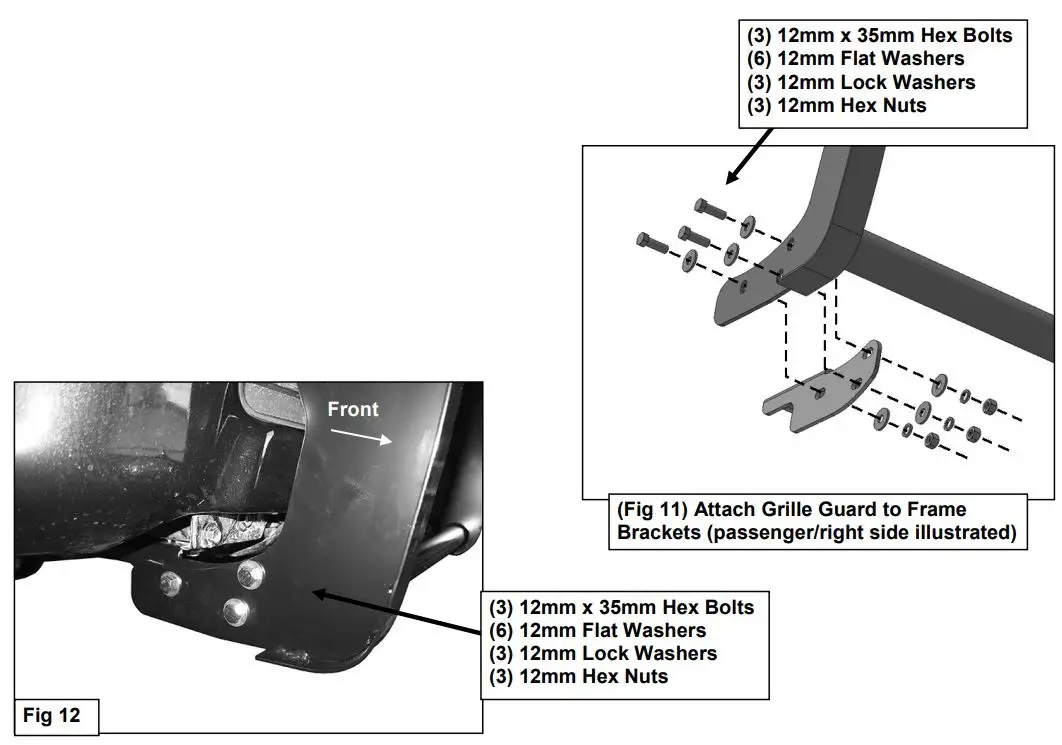 (3) 12mm x 35mm Hex Bolts
(6) 12mm Flat Washers
(3) 12mm Lock Washers
(3) 12mm Hex Nuts

(Fig 11) Attach Grille Guard to Frame Brackets (passenger/right side illustrated)

Front

(3) 12mm x 35mm Hex Bolts
(6) 12mm Flat Washers
(3) 12mm Lock Washers
(3) 12mm Hex Nuts

Fig 12