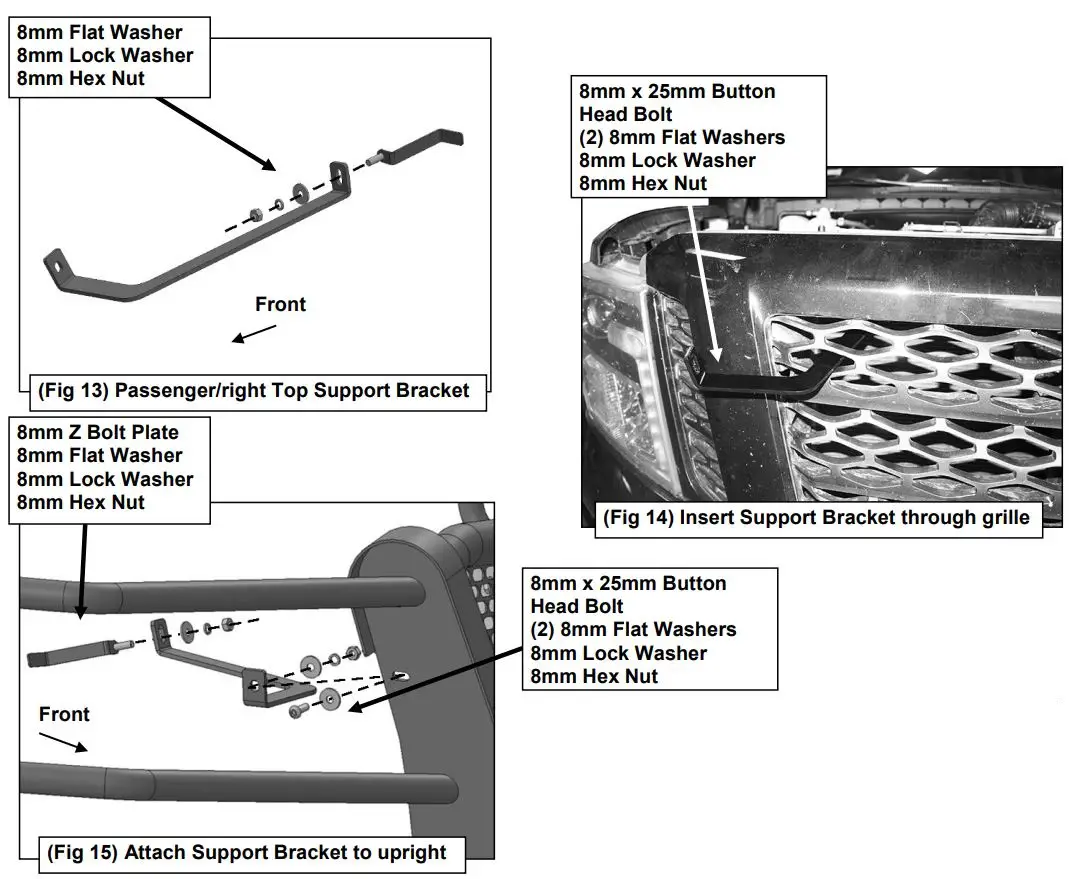 8mm Flat Washer
8mm Lock Washer
8mm Hex Nut

Front

(Fig 13) Passenger/right Top Support Bracket

8mm x 25mm Button Head Bolt
(2) 8mm Flat Washers
8mm Lock Washer
8mm Hex Nut

(Fig 14) Insert Support Bracket through grille

8mm Z Bolt Plate
8mm Flat Washer
8mm Lock Washer
8mm Hex Nut

8mm x 25mm Button Head Bolt
(2) 8mm Flat Washers
8mm Lock Washer
8mm Hex Nut

Front

(Fig 15) Attach Support Bracket to upright