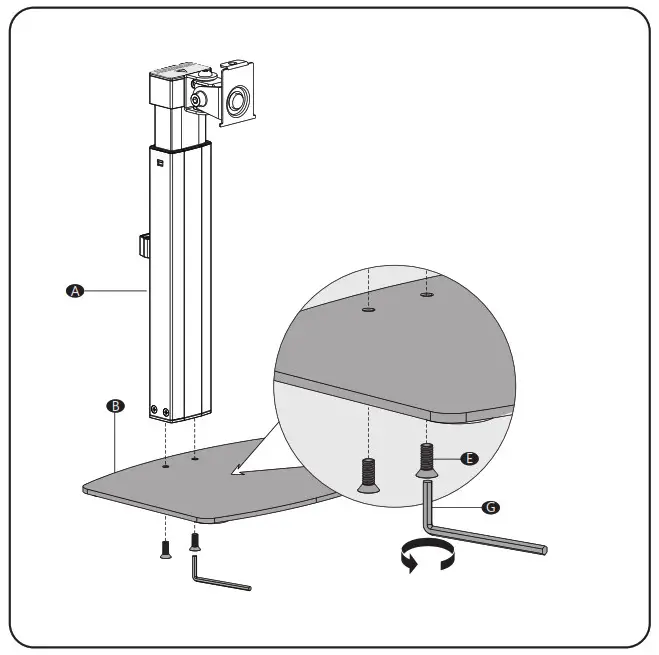 A
B
E
G