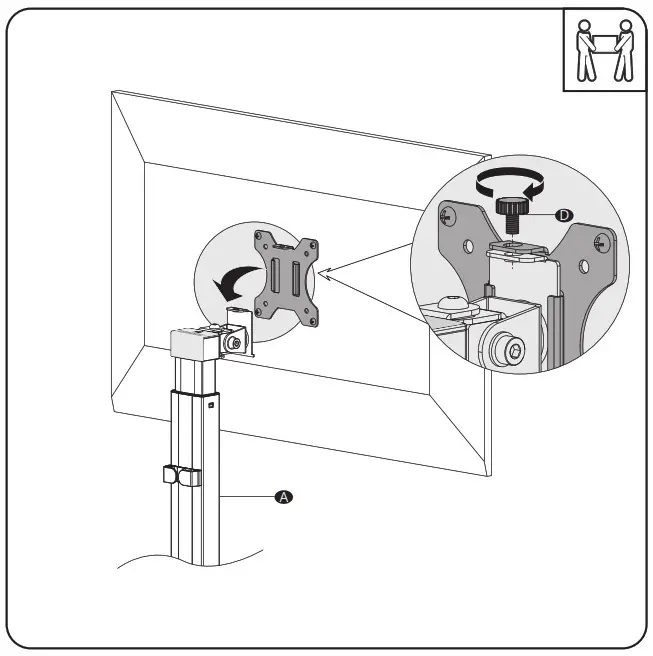 D

A