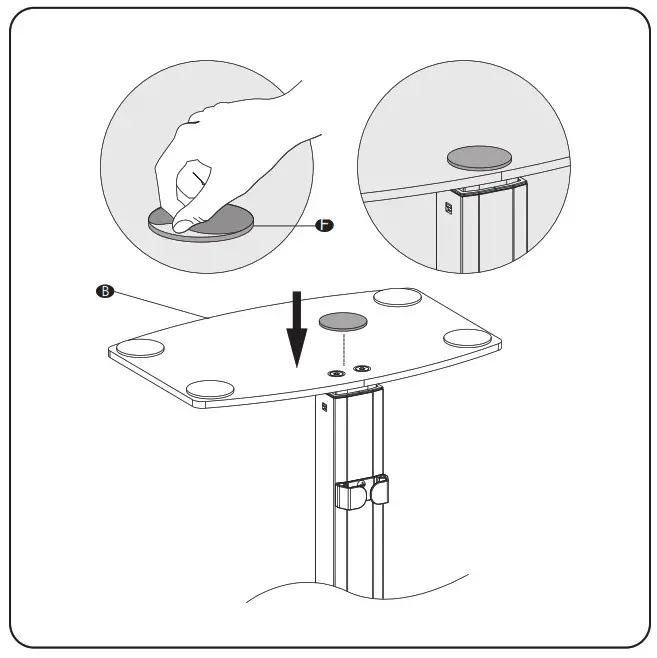 F

B