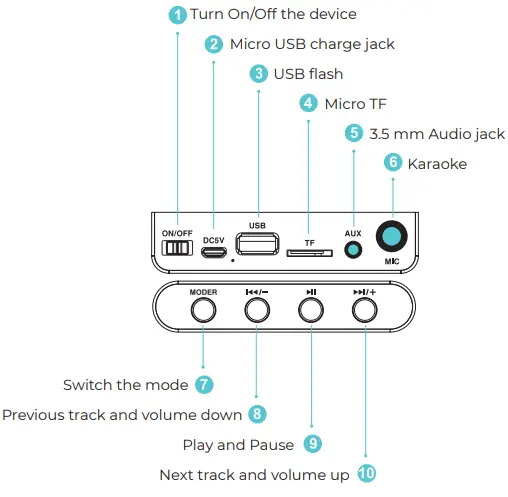 1 Turn On/Off the device

2 Micro USB charge jack

3 USB flash

4 Micro TF

5 3.5 mm Audio jack

6 Karaoke

ON/OFF DC5V USB TF AUX MIC

MODER ⏮/− ⏯ ⏭/+

Switch the mode 7

Previous track and volume down 8

Play and Pause 9

Next track and volume up 10