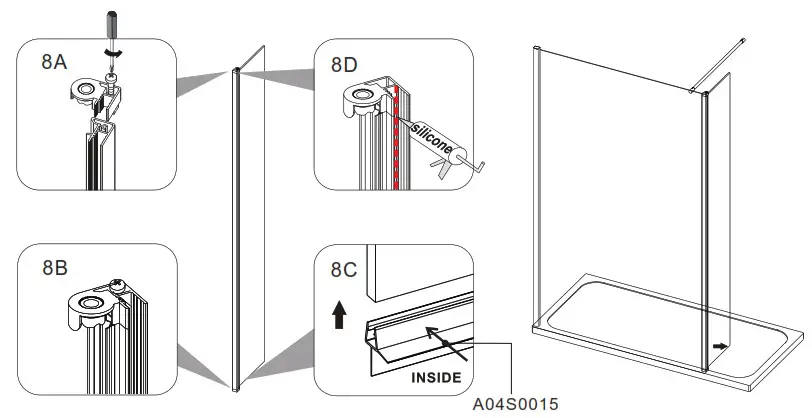 8A

8D

silicone

8B

8C

INSIDE

A04S0015