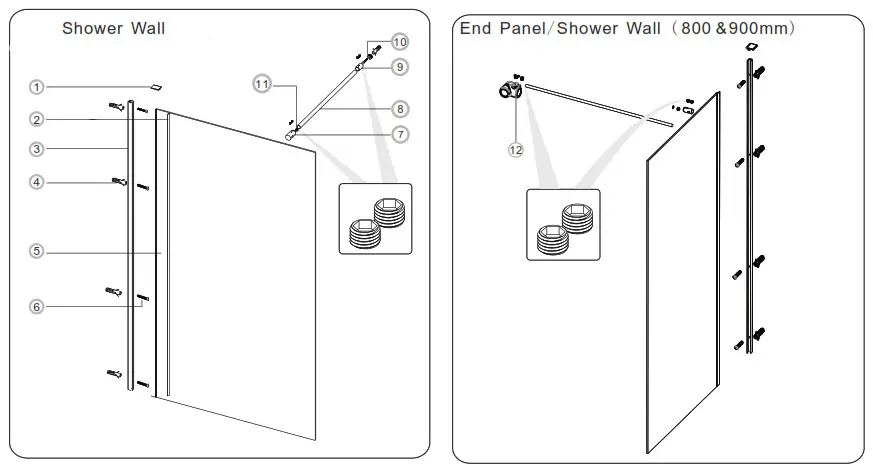 Shower Wall

1
2
3
4
5
6
11
10
9
8
7

End Panel/Shower Wall（800 &900mm）

12