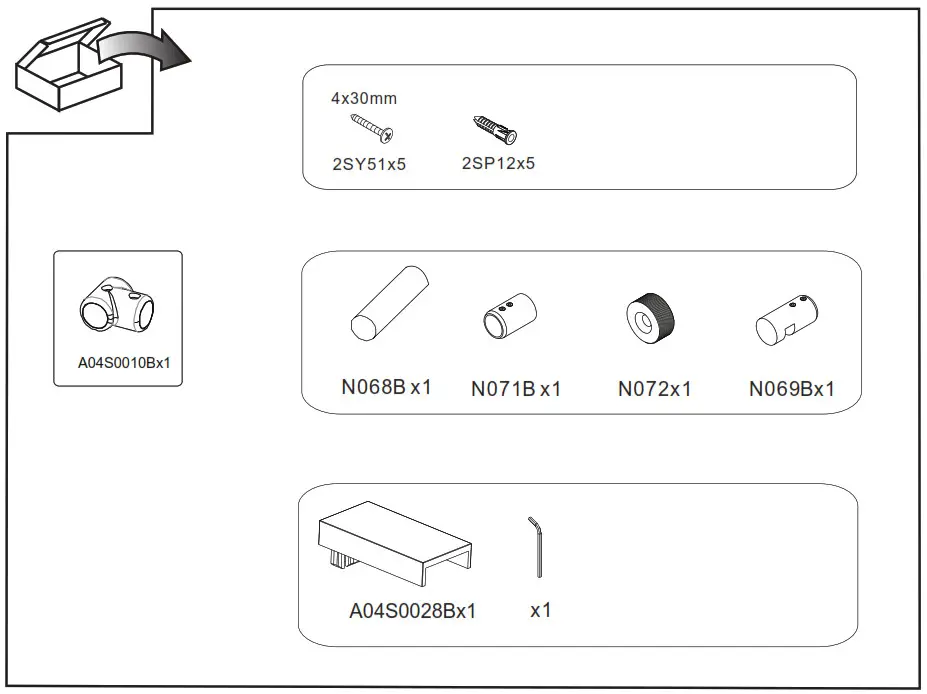 4x30mm

2SY51x5

2SP12x5

A04S0010Bx1

N068B x1

N071B x1

N072x1

N069Bx1

A04S0028Bx1

x1