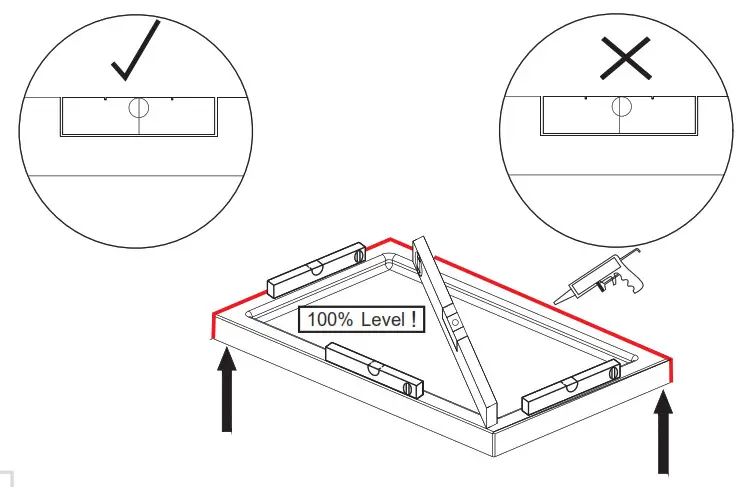 100% Level !