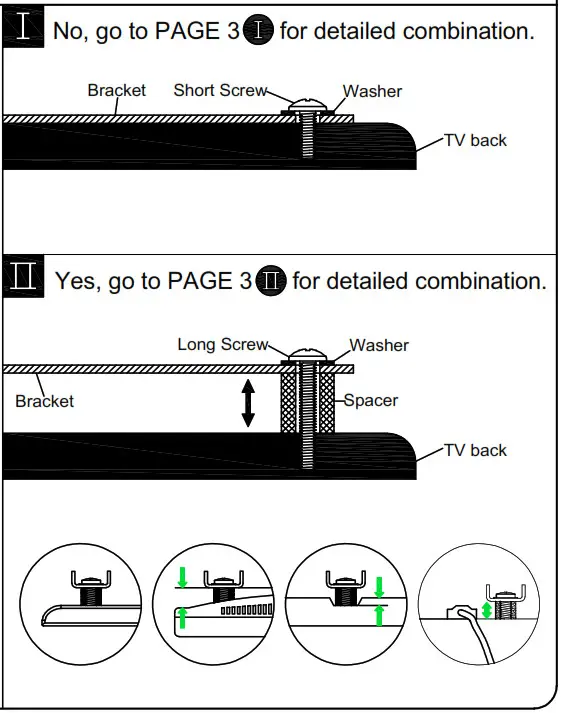 I No, go to PAGE 3 I for detailed combination.

Bracket
Short Screw
Washer
TV back

II Yes, go to PAGE 3 II for detailed combination.

Long Screw
Washer
Bracket
Spacer
TV back