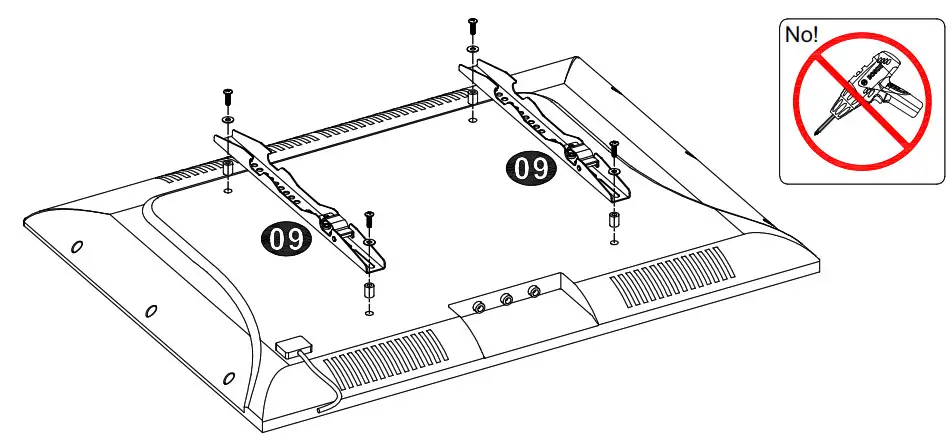 09

09

No!